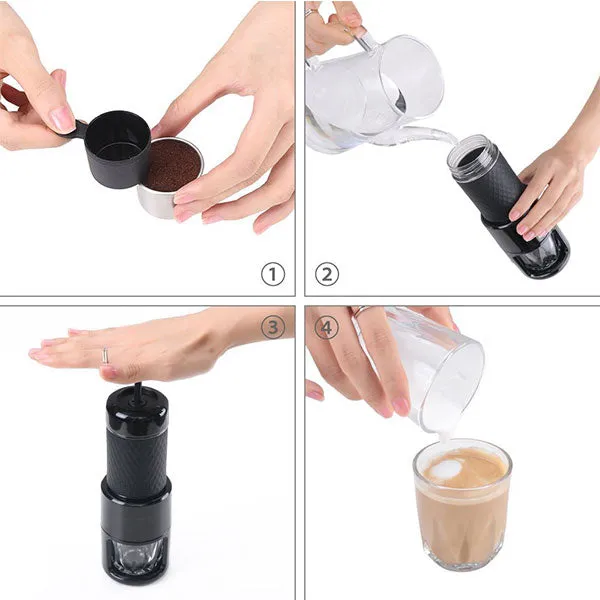 ①

②

③

④